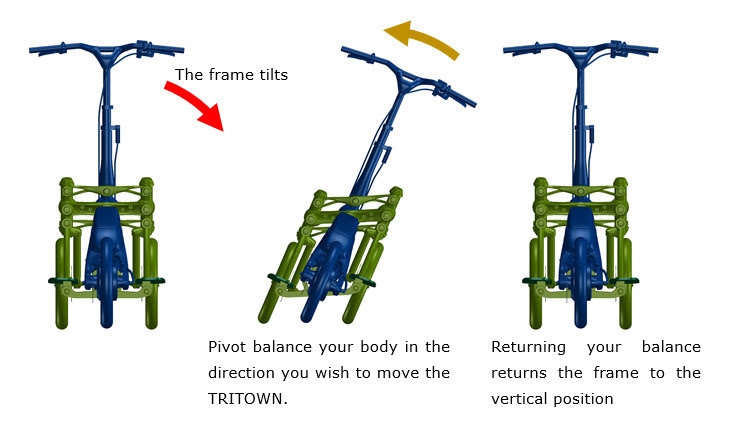 The frame tilts

Pivot balance your body in the direction you wish to move the TRITOWN.

Returning your balance returns the frame to the vertical position