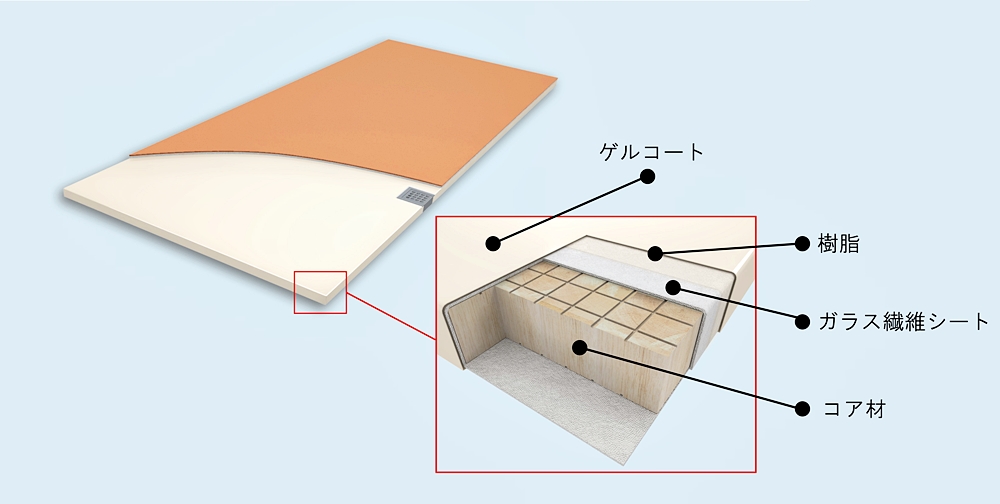 ゲルコート

樹脂

ガラス繊維シート

コア材