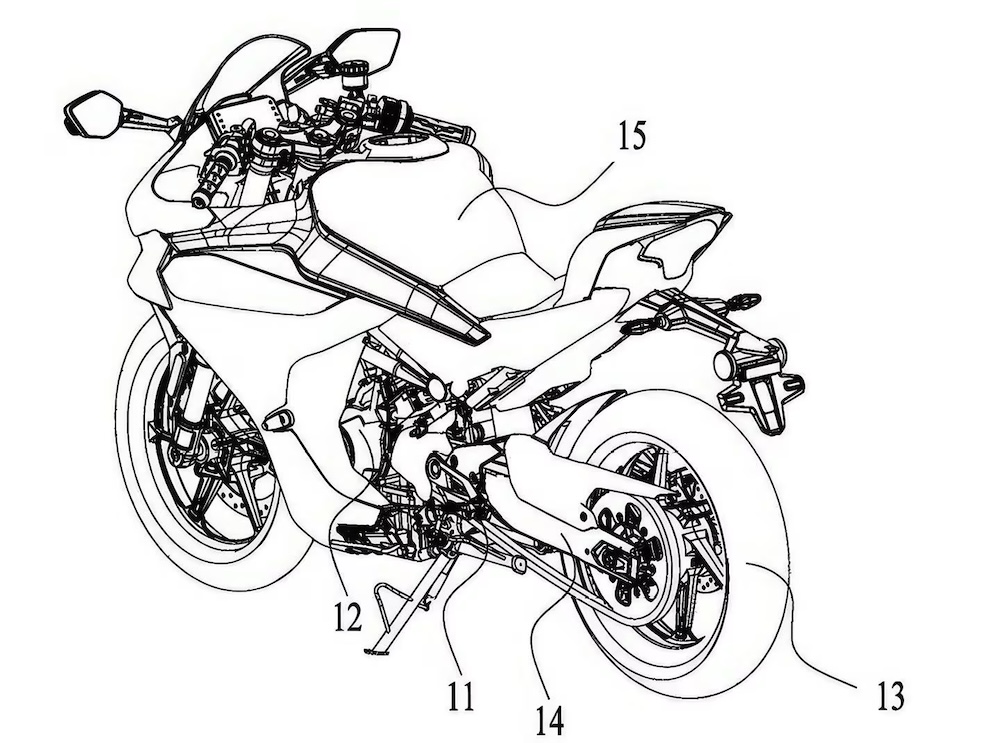 15

12

11

14

13