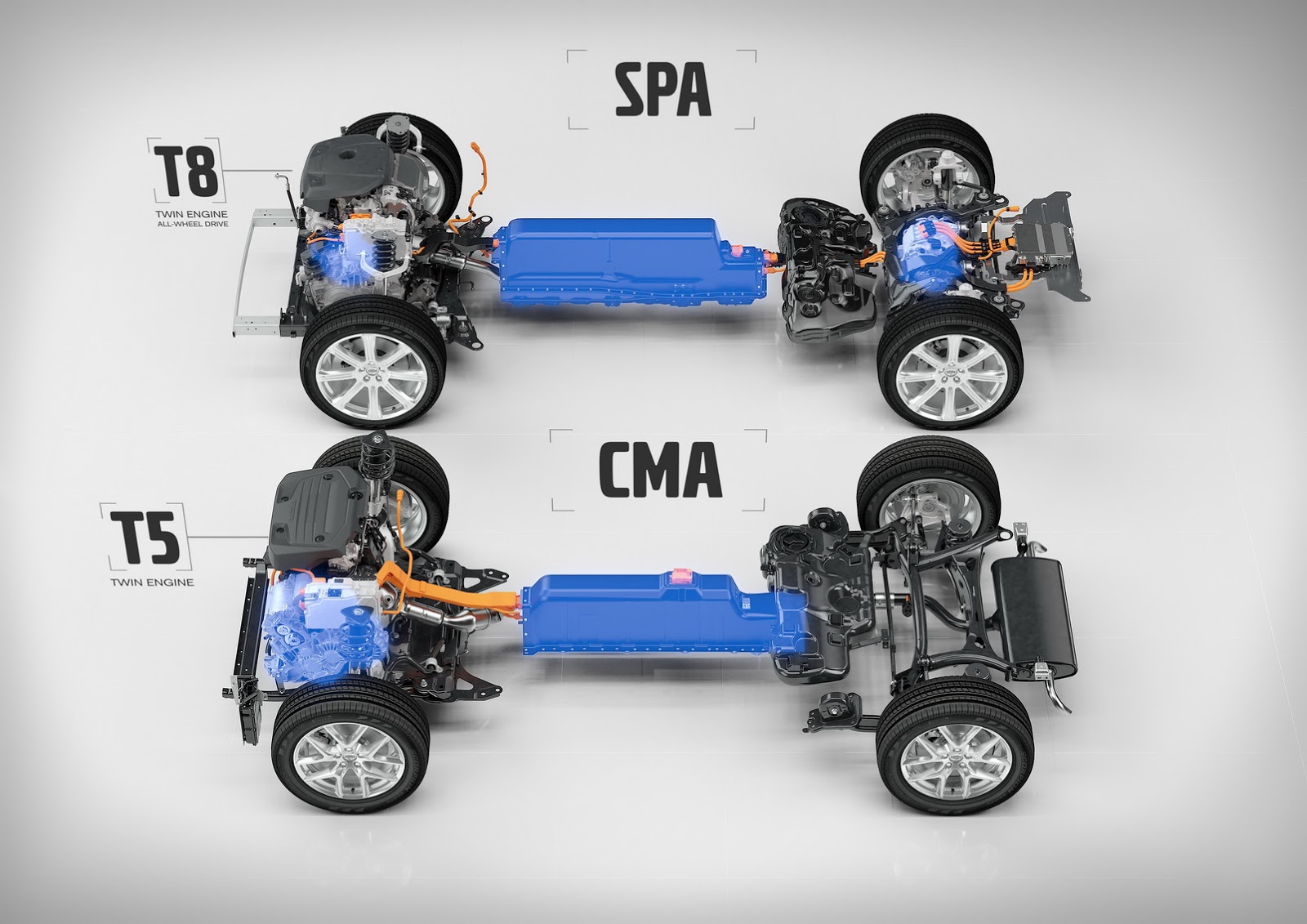 SPA

T8
TWIN ENGINE
ALL-WHEEL DRIVE

CMA

T5
TWIN ENGINE