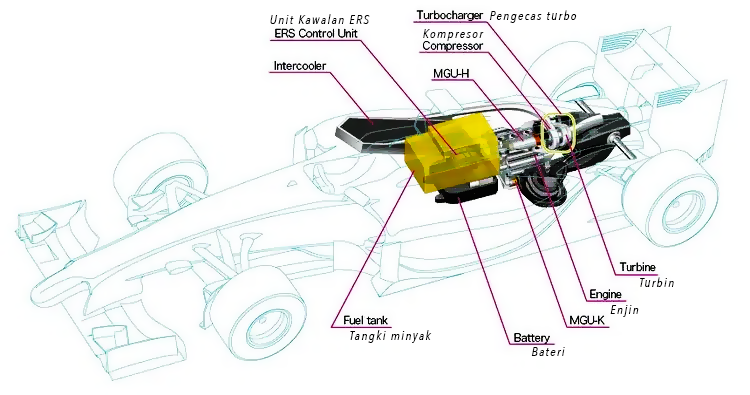 Unit Kawalan ERS
ERS Control Unit

Turbocharger Pengecas turbo

Kompresor
Compressor

Intercooler

MGU-H

Turbine
Turbin

Engine
Enjin

MGU-K

Fuel tank
Tangki minyak

Battery
Bateri