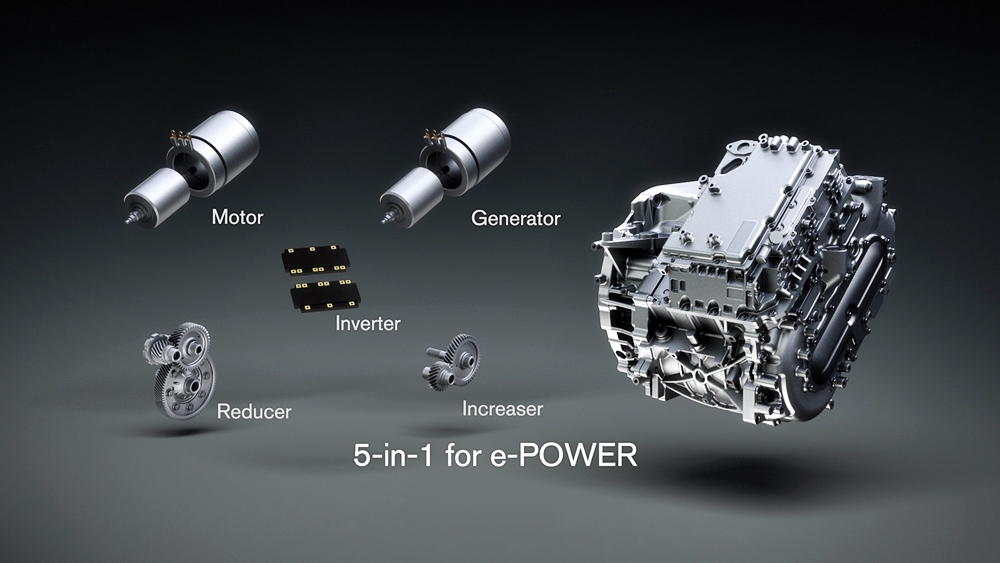 Motor

Generator

Inverter

Reducer

Increaser

5-in-1 for e-POWER