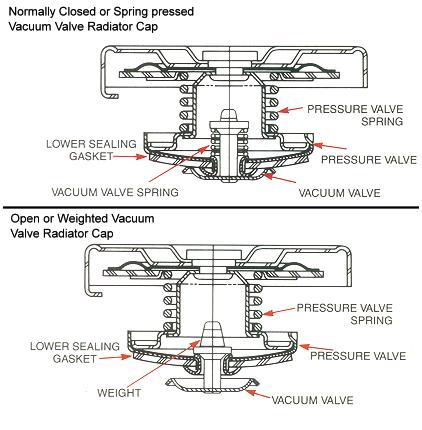 Normally Closed or Spring pressed Vacuum Valve Radiator Cap

PRESSURE VALVE SPRING

LOWER SEALING GASKET

PRESSURE VALVE

VACUUM VALVE SPRING

VACUUM VALVE

Open or Weighted Vacuum Valve Radiator Cap

PRESSURE VALVE SPRING

LOWER SEALING GASKET

PRESSURE VALVE

WEIGHT

VACUUM VALVE