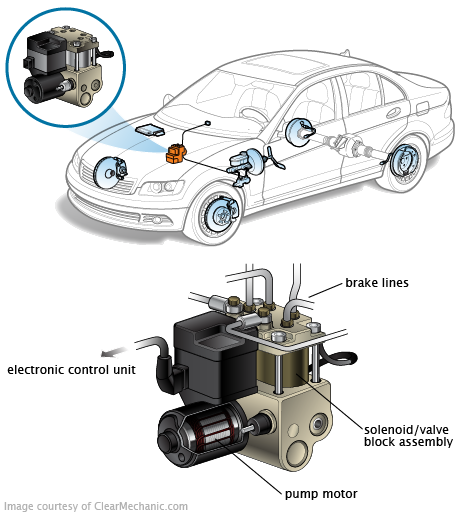 brake lines

electronic control unit

solenoid/valve block assembly

pump motor

Image courtesy of ClearMechanic.com