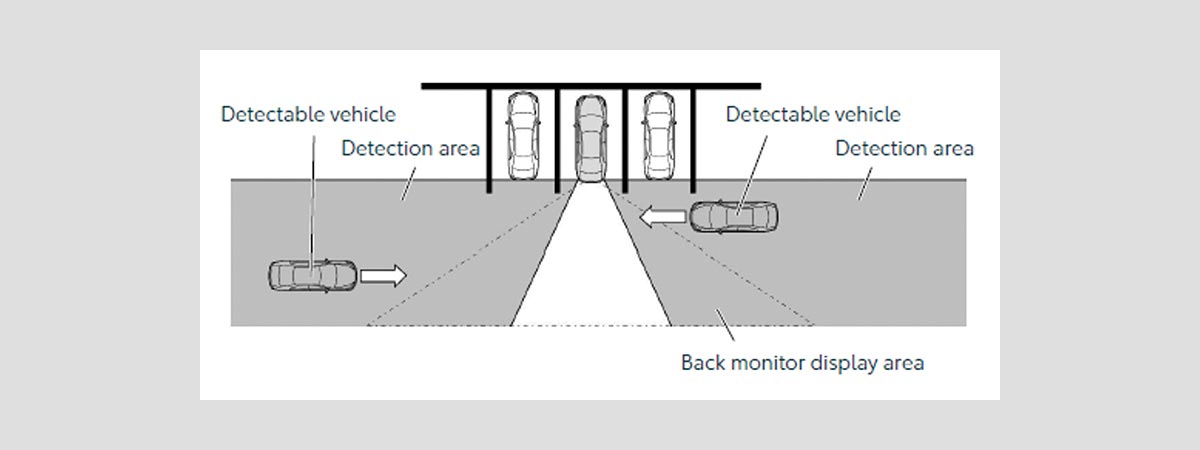 Detectable vehicle
Detection area
Detectable vehicle
Detection area
Back monitor display area