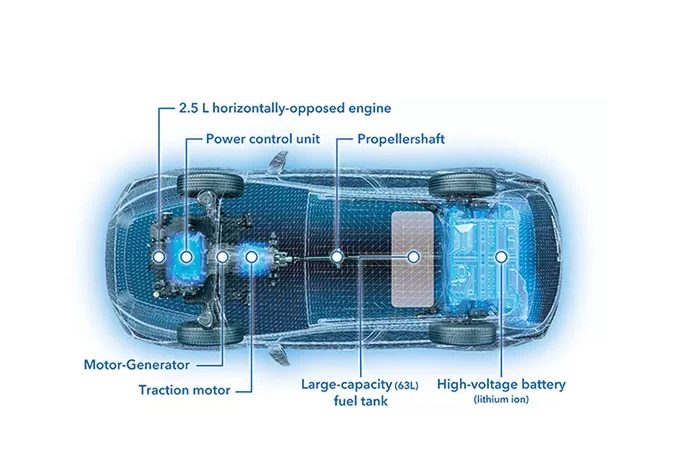 2.5 L horizontally-opposed engine

Power control unit

Propellershaft

Motor-Generator

Traction motor

Large-capacity (63L) fuel tank

High-voltage battery (lithium ion)