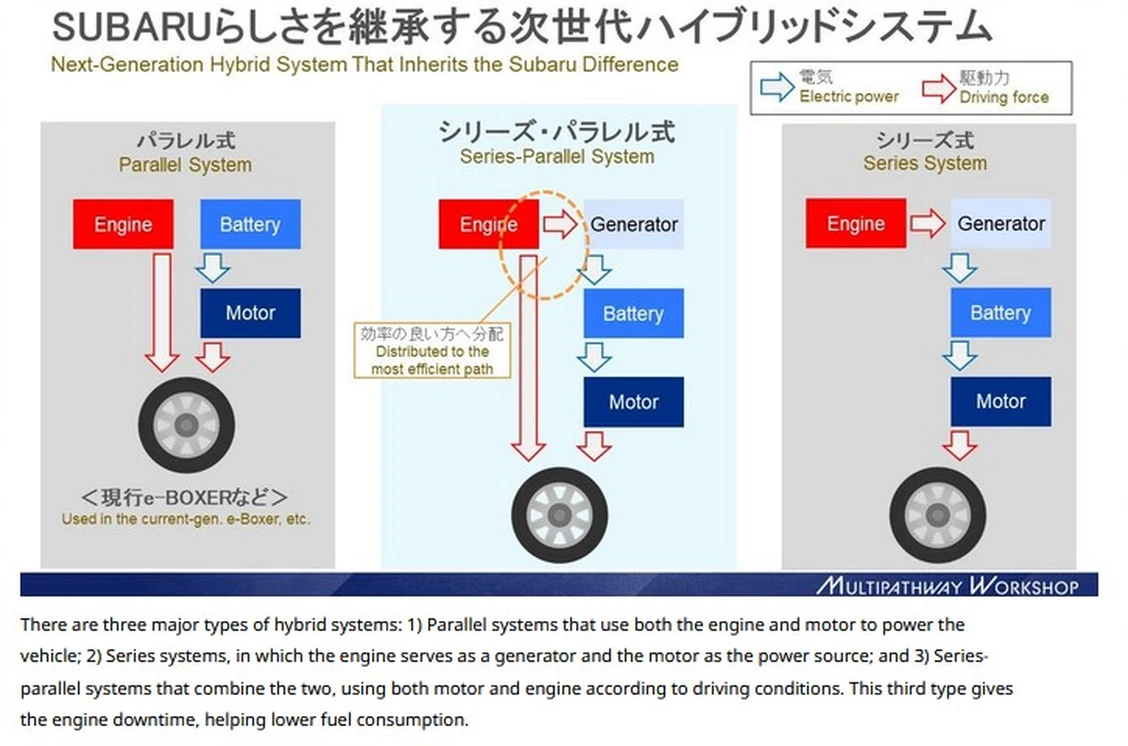 SUBARUらしさを継承する次世代ハイブリッドシステム
Next-Generation Hybrid System That Inherits the Subaru Difference

電気
Electric power
駆動力
Driving force

パラレル式
Parallel System

Engine
Battery
Motor

＜現行e-BOXERなど＞
Used in the current-gen. e-Boxer, etc.

シリーズ・パラレル式
Series-Parallel System

Engine
Generator
Battery
Motor

効率の良い方へ分配
Distributed to the most efficient path

シリーズ式
Series System

Engine
Generator
Battery
Motor

MULTIPATHWAY WORKSHOP

There are three major types of hybrid systems: 1) Parallel systems that use both the engine and motor to power the vehicle; 2) Series systems, in which the engine serves as a generator and the motor as the power source; and 3) Series-parallel systems that combine the two, using both motor and engine according to driving conditions. This third type gives the engine downtime, helping lower fuel consumption.