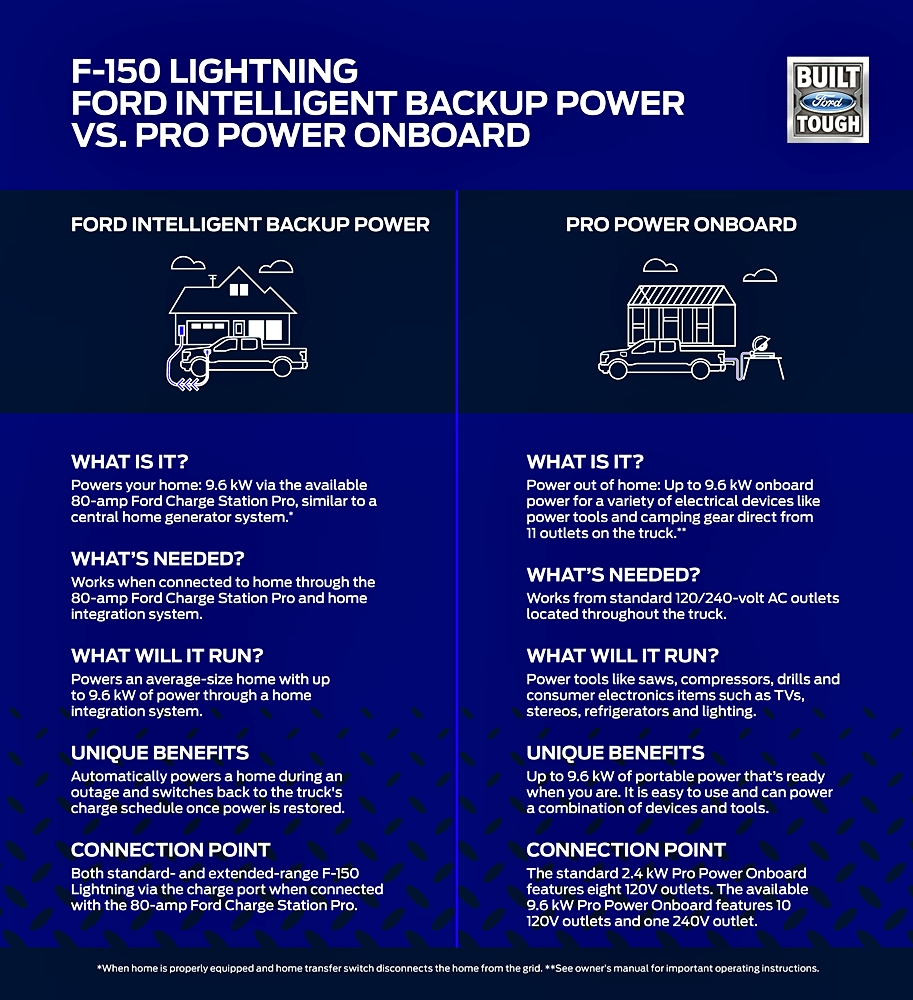 F-150 LIGHTNING
FORD INTELLIGENT BACKUP POWER
VS. PRO POWER ONBOARD

BUILT Ford TOUGH

FORD INTELLIGENT BACKUP POWER

WHAT IS IT?
Powers your home: 9.6 kW via the available 80-amp Ford Charge Station Pro, similar to a central home generator system.*

WHAT'S NEEDED?
Works when connected to home through the 80-amp Ford Charge Station Pro and home integration system.

WHAT WILL IT RUN?
Powers an average-size home with up to 9.6 kW of power through a home integration system.

UNIQUE BENEFITS
Automatically powers a home during an outage and switches back to the truck's charge schedule once power is restored.

CONNECTION POINT
Both standard- and extended-range F-150 Lightning via the charge port when connected with the 80-amp Ford Charge Station Pro.

PRO POWER ONBOARD

WHAT IS IT?
Power out of home: Up to 9.6 kW onboard power for a variety of electrical devices like power tools and camping gear direct from 11 outlets on the truck.**

WHAT'S NEEDED?
Works from standard 120/240-volt AC outlets located throughout the truck.

WHAT WILL IT RUN?
Power tools like saws, compressors, drills and consumer electronics items such as TVs, stereos, refrigerators and lighting.

UNIQUE BENEFITS
Up to 9.6 kW of portable power that's ready when you are. It is easy to use and can power a combination of devices and tools.

CONNECTION POINT
The standard 2.4 kW Pro Power Onboard features eight 120V outlets. The available 9.6 kW Pro Power Onboard features 10 120V outlets and one 240V outlet.

*When home is properly equipped and home transfer switch disconnects the home from the grid. **See owner's manual for important operating instructions.