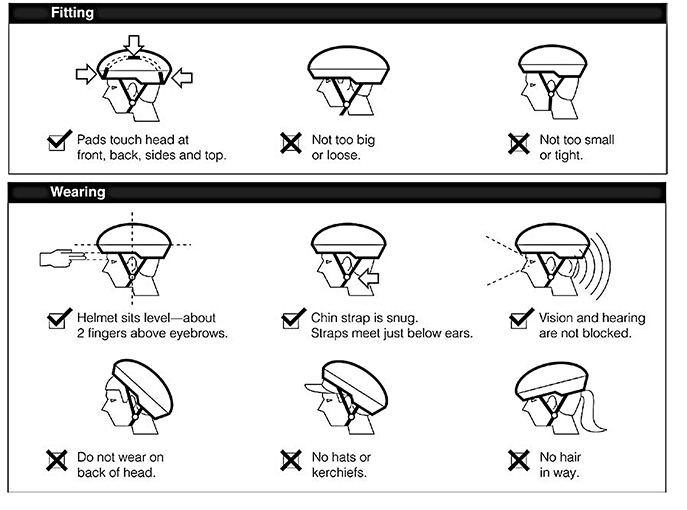 Fitting

Pads touch head at front, back, sides and top.

Not too big or loose.

Not too small or tight.

Wearing

Helmet sits level—about 2 fingers above eyebrows.

Chin strap is snug. Straps meet just below ears.

Vision and hearing are not blocked.

Do not wear on back of head.

No hats or kerchiefs.

No hair in way.