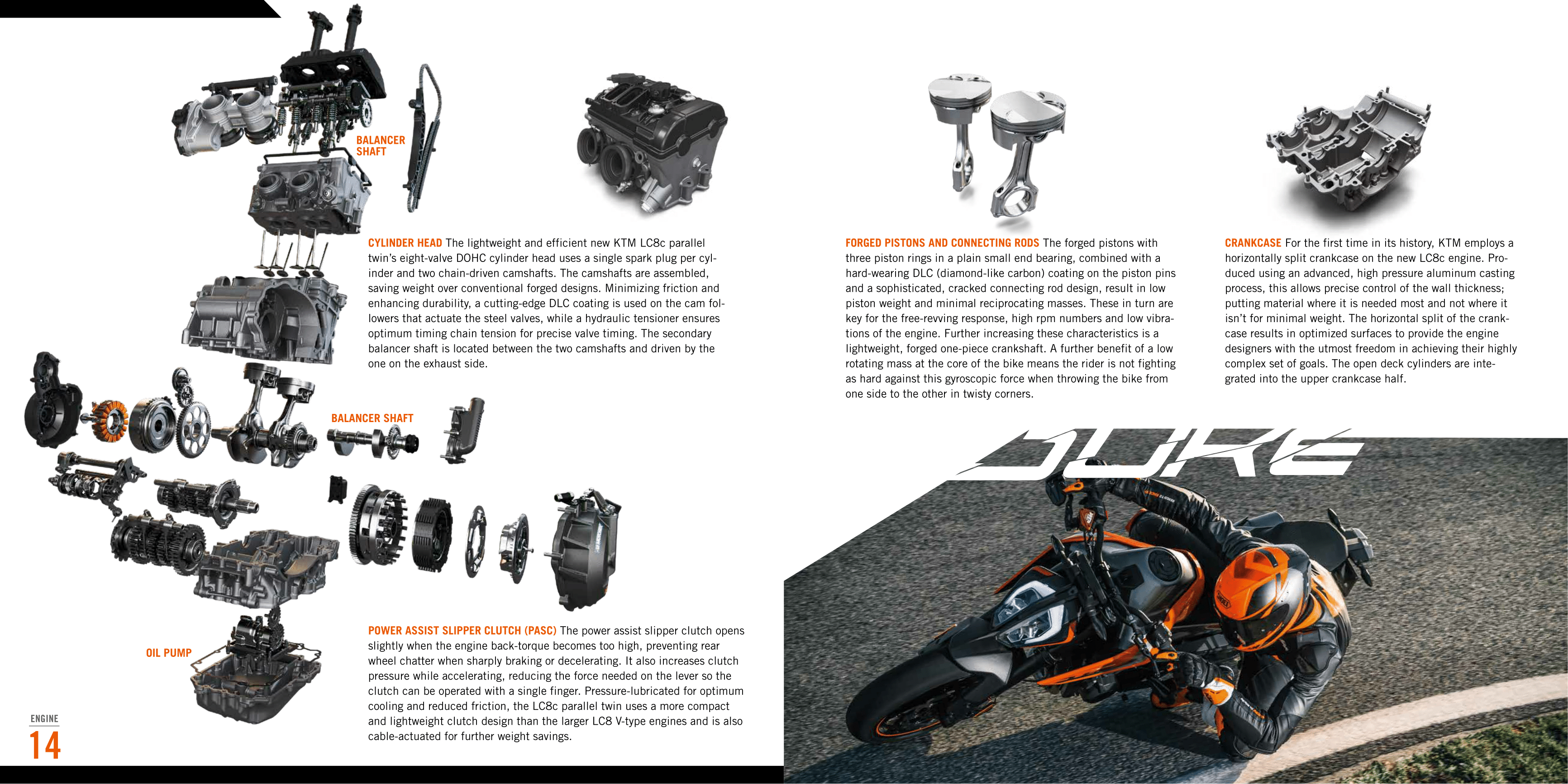 BALANCER SHAFT

CYLINDER HEAD The lightweight and efficient new KTM LC8c parallel twin's eight-valve DOHC cylinder head uses a single spark plug per cylinder and two chain-driven camshafts. The camshafts are assembled, saving weight over conventional forged designs. Minimizing friction and enhancing durability, a cutting-edge DLC coating is used on the cam followers that actuate the steel valves, while a hydraulic tensioner ensures optimum timing chain tension for precise valve timing. The secondary balancer shaft is located between the two camshafts and driven by the one on the exhaust side.

BALANCER SHAFT

OIL PUMP

POWER ASSIST SLIPPER CLUTCH (PASC) The power assist slipper clutch opens slightly when the engine back-torque becomes too high, preventing rear wheel chatter when sharply braking or decelerating. It also increases clutch pressure while accelerating, reducing the force needed on the lever so the clutch can be operated with a single finger. Pressure-lubricated for optimum cooling and reduced friction, the LC8c parallel twin uses a more compact and lightweight clutch design than the larger LC8 V-type engines and is also cable-actuated for further weight savings.

ENGINE
14

FORGED PISTONS AND CONNECTING RODS The forged pistons with three piston rings in a plain small end bearing, combined with a hard-wearing DLC (diamond-like carbon) coating on the piston pins and a sophisticated, cracked connecting rod design, result in low piston weight and minimal reciprocating masses. These in turn are key for the free-revving response, high rpm numbers and low vibrations of the engine. Further increasing these characteristics is a lightweight, forged one-piece crankshaft. A further benefit of a low rotating mass at the core of the bike means the rider is not fighting as hard against this gyroscopic force when throwing the bike from one side to the other in twisty corners.

CRANKCASE For the first time in its history, KTM employs a horizontally split crankcase on the new LC8c engine. Produced using an advanced, high pressure aluminum casting process, this allows precise control of the wall thickness; putting material where it is needed most and not where it isn't for minimal weight. The horizontal split of the crankcase results in optimized surfaces to provide the engine designers with the utmost freedom in achieving their highly complex set of goals. The open deck cylinders are integrated into the upper crankcase half.

DUKE