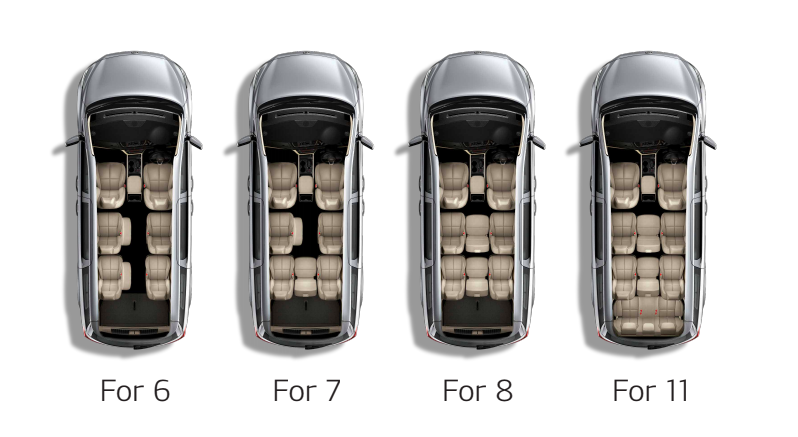 For 6

For 7

For 8

For 11