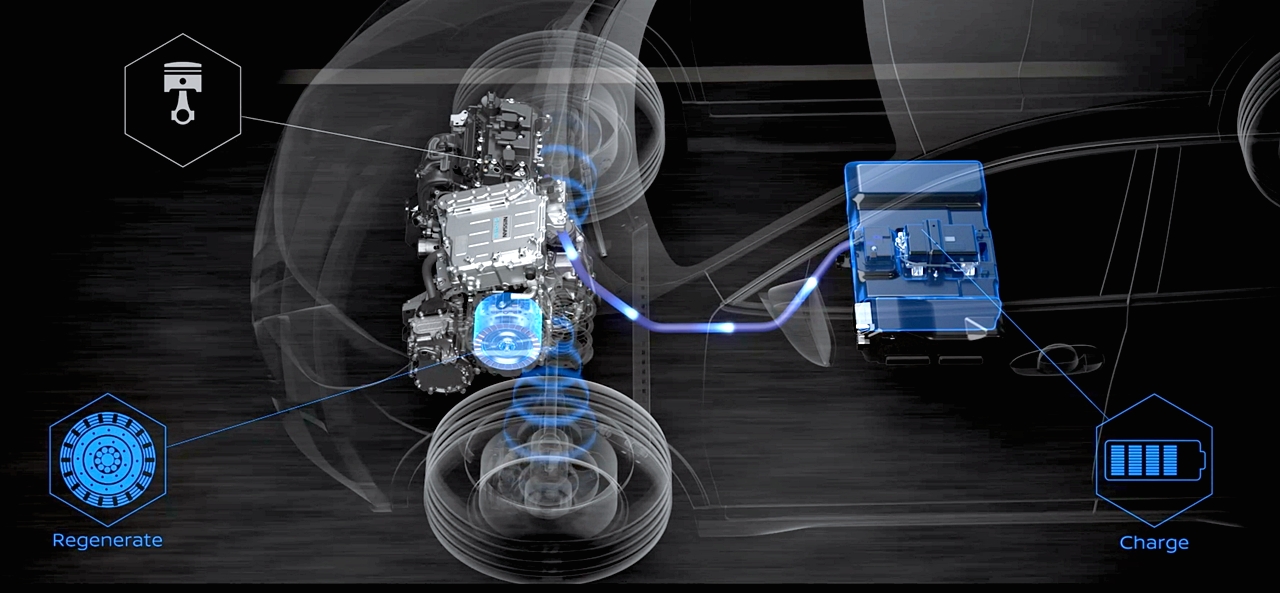 Regenerate

Charge