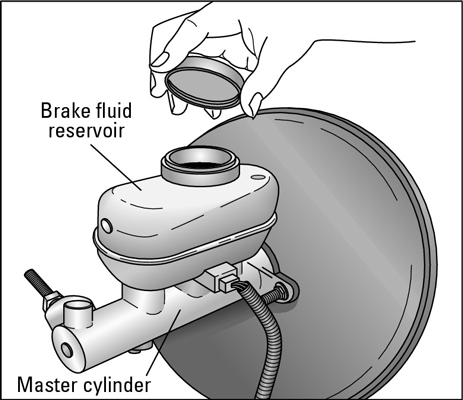 Brake fluid reservoir

Master cylinder